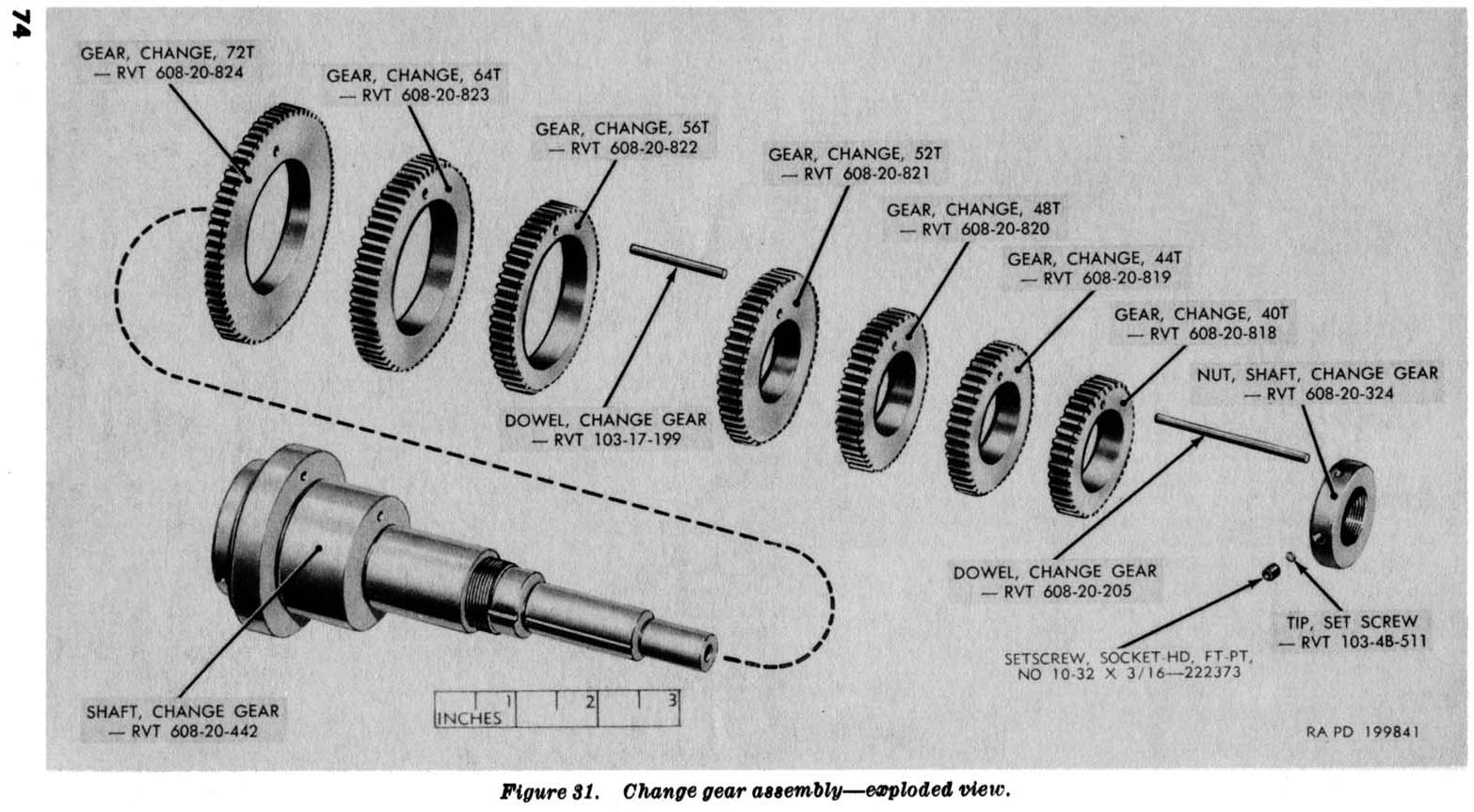 74

GEAR, CHANGE, 72T — RVT 608-20-824

GEAR, CHANGE, 64T — RVT 608-20-823

GEAR, CHANGE, 56T — RVT 608-20-822

GEAR, CHANGE, 52T — RVT 608-20-821

GEAR, CHANGE, 48T — RVT 608-20-820

GEAR, CHANGE, 44T — RVT 608-20-819

GEAR, CHANGE, 40T — RVT 608-20-818

NUT, SHAFT, CHANGE GEAR — RVT 608-20-324

DOWEL, CHANGE GEAR — RVT 103-17-199

DOWEL, CHANGE GEAR — RVT 608-20-205

TIP, SET SCREW — RVT 103-4B-511

SETSCREW, SOCKET-HD, FT-PT, NO 10-32 X 3/16—222373

SHAFT, CHANGE GEAR — RVT 608-20-442

INCHES 1 2 3

RA PD 199841

Figure 31. Change gear assembly—exploded view.